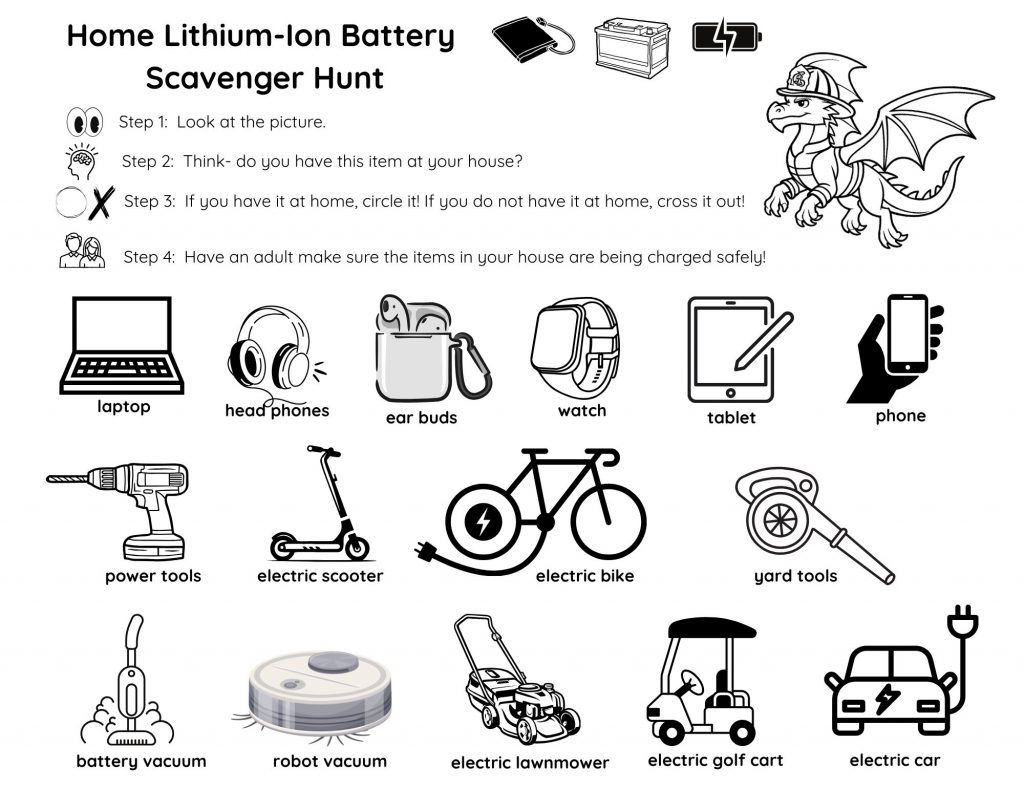 Home Lithium-Ion Battery Scavenger Hunt

Step 1: Look at the picture.

Step 2: Think- do you have this item at your house?

Step 3: If you have it at home, circle it! If you do not have it at home, cross it out!

Step 4: Have an adult make sure the items in your house are being charged safely!

laptop

head phones

ear buds

watch

tablet

phone

power tools

electric scooter

electric bike

yard tools

battery vacuum

robot vacuum

electric lawnmower

electric golf cart

electric car