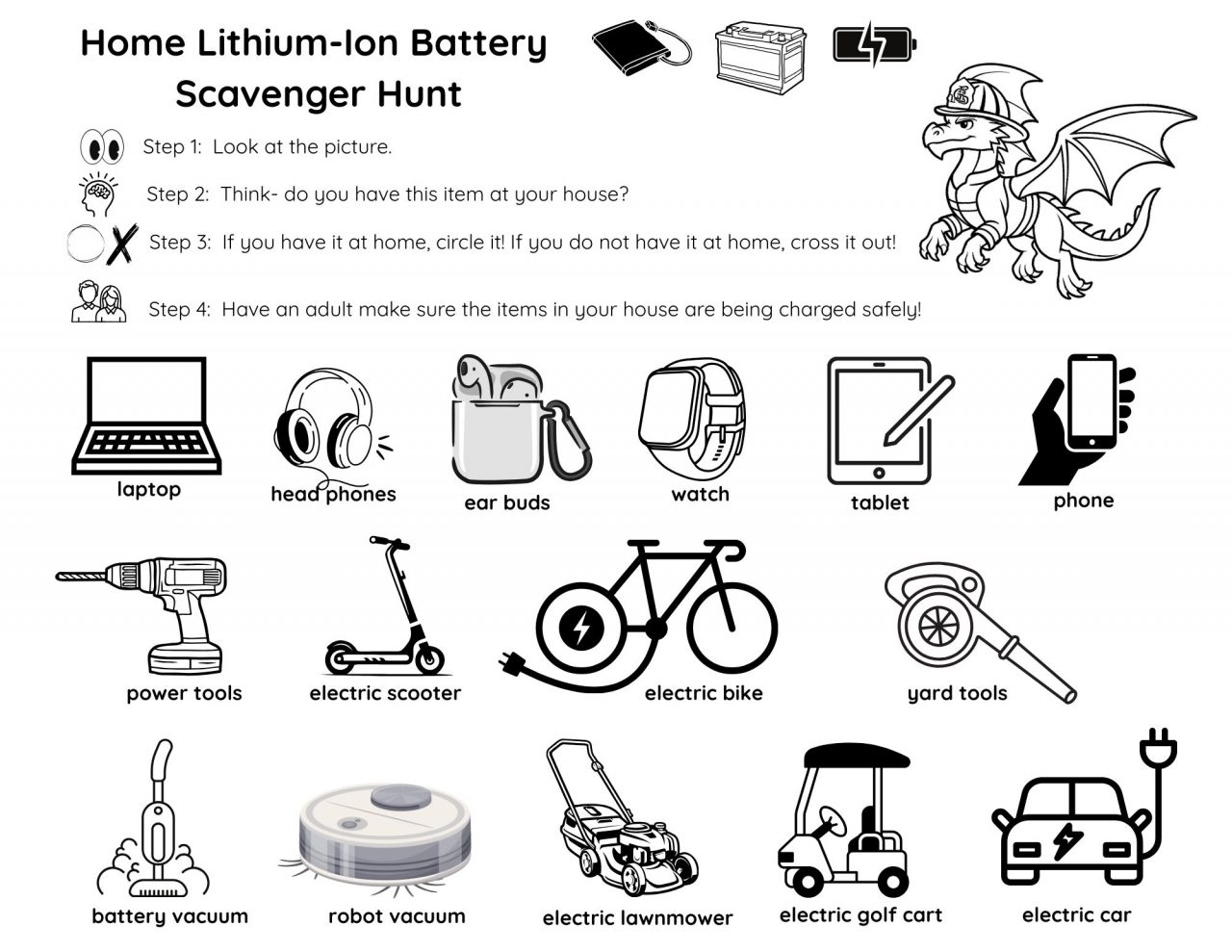 Home Lithium-Ion Battery Scavenger Hunt

Step 1: Look at the picture.

Step 2: Think- do you have this item at your house?

Step 3: If you have it at home, circle it! If you do not have it at home, cross it out!

Step 4: Have an adult make sure the items in your house are being charged safely!

laptop

head phones

ear buds

watch

tablet

phone

power tools

electric scooter

electric bike

yard tools

battery vacuum

robot vacuum

electric lawnmower

electric golf cart

electric car