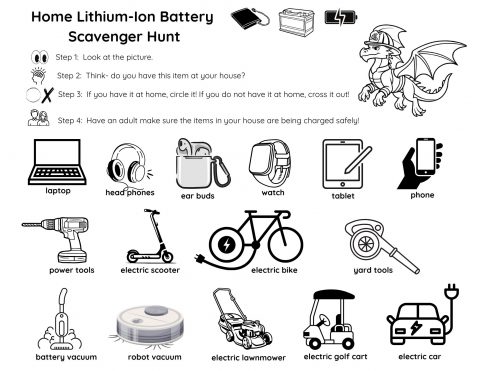 Home Lithium-Ion Battery Scavenger Hunt

Step 1: Look at the picture.

Step 2: Think- do you have this item at your house?

Step 3: If you have it at home, circle it! If you do not have it at home, cross it out!

Step 4: Have an adult make sure the items in your house are being charged safely!

laptop

head phones

ear buds

watch

tablet

phone

power tools

electric scooter

electric bike

yard tools

battery vacuum

robot vacuum

electric lawnmower

electric golf cart

electric car