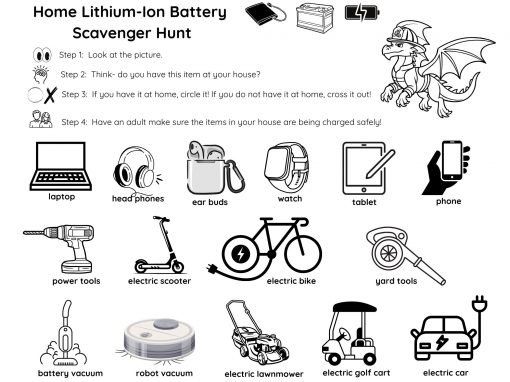 Home Lithium-Ion Battery Scavenger Hunt

Step 1: Look at the picture.

Step 2: Think- do you have this item at your house?

Step 3: If you have it at home, circle it! If you do not have it at home, cross it out!

Step 4: Have an adult make sure the items in your house are being charged safely!

laptop

head phones

ear buds

watch

tablet

phone

power tools

electric scooter

electric bike

yard tools

battery vacuum

robot vacuum

electric lawnmower

electric golf cart

electric car